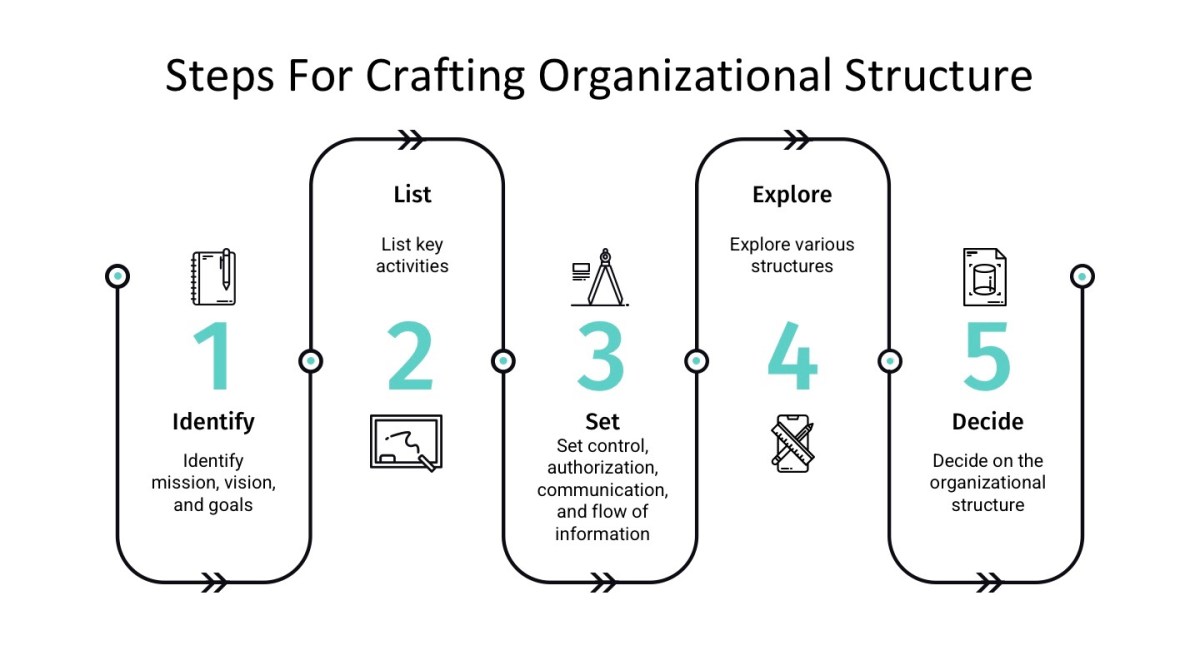 Steps For Crafting Organizational Structure

1

Identify

Identify mission, vision, and goals

List

List key activities

2

3

Set

Set control, authorization, communication, and flow of information

Explore

Explore various structures

4

5

Decide

Decide on the organizational structure